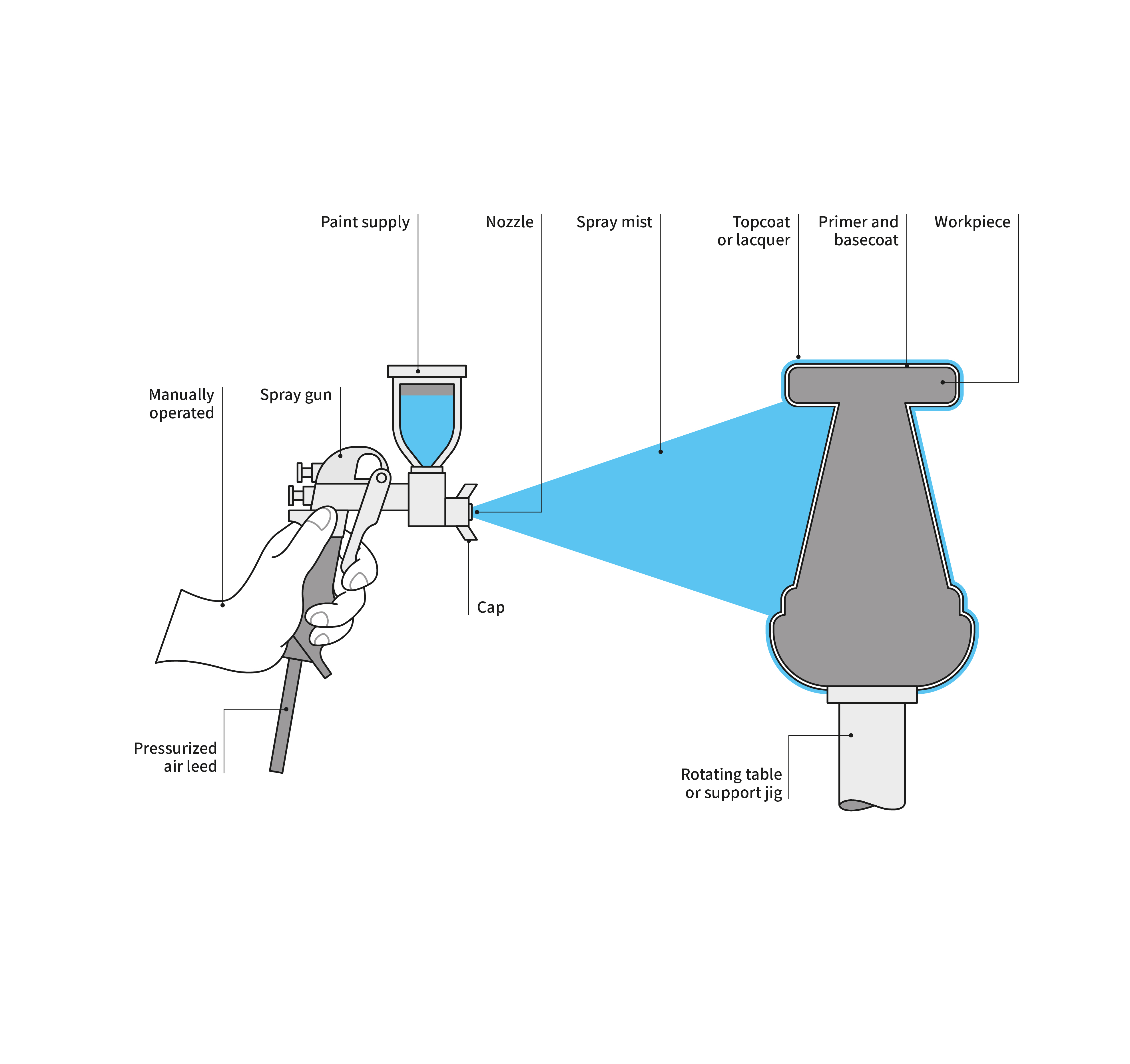 Paint supply

Nozzle

Spray mist

Topcoat or lacquer

Primer and basecoat

Workpiece

Manually operated

Spray gun

Cap

Pressurized air leed

Rotating table or support jig